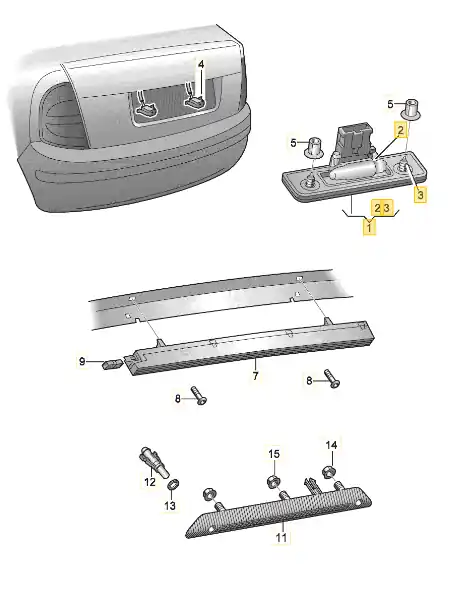 4
5
2
5
3
2 3
1
9
7
8
8
15
14
12
13
11